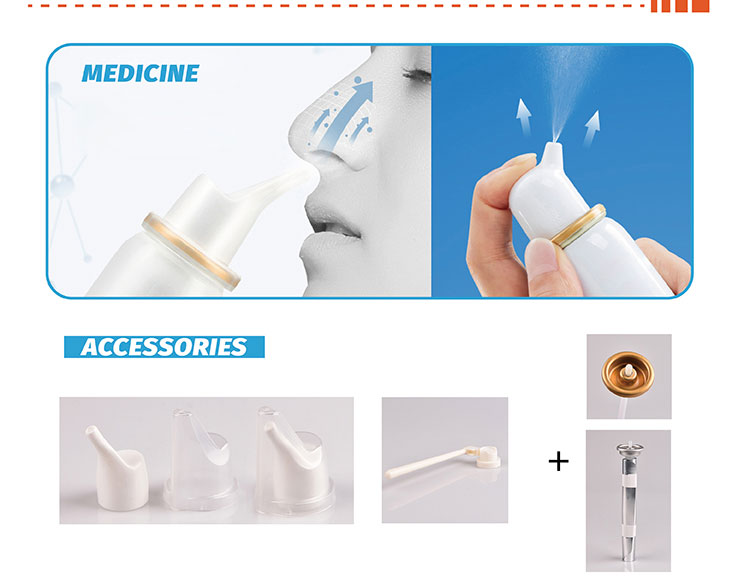 MEDICINE

ACCESSORIES

+