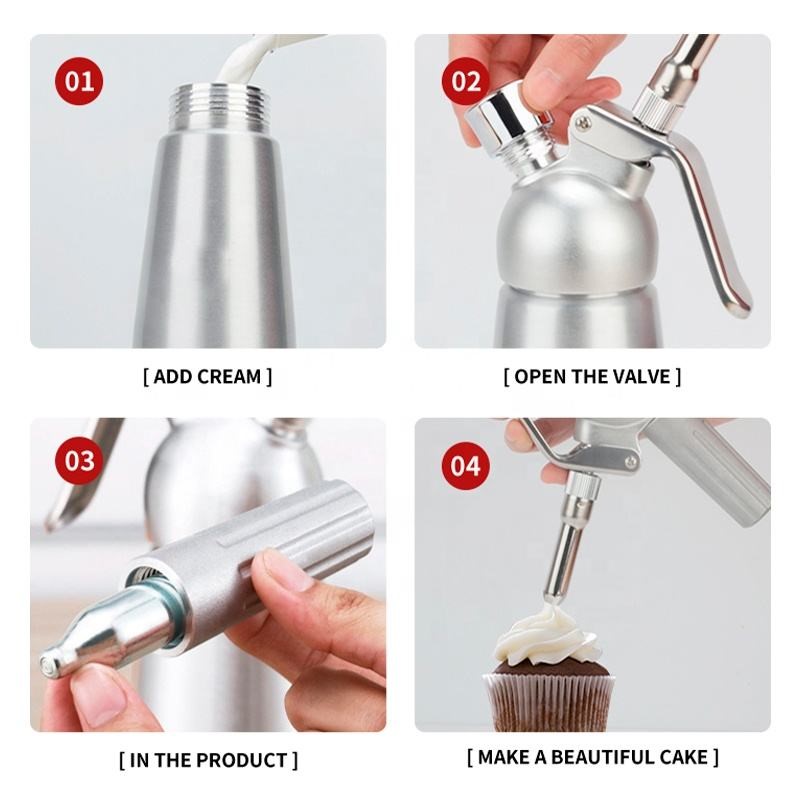 01

[ ADD CREAM ]

02

[ OPEN THE VALVE ]

03

[ IN THE PRODUCT ]

04

[ MAKE A BEAUTIFUL CAKE ]