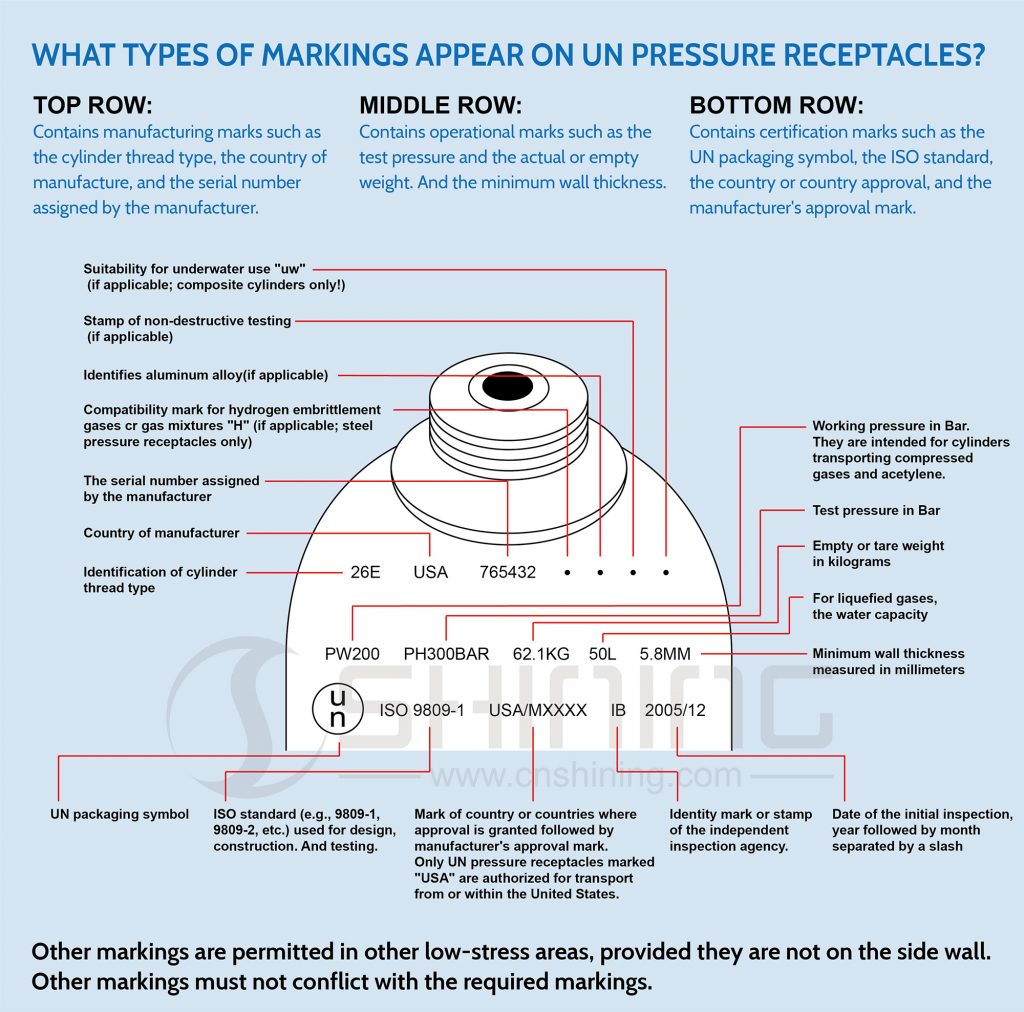 WHAT TYPES OF MARKINGS APPEAR ON UN PRESSURE RECEPTACLES?

TOP ROW:
Contains manufacturing marks such as the cylinder thread type, the country of manufacture, and the serial number assigned by the manufacturer.

MIDDLE ROW:
Contains operational marks such as the test pressure and the actual or empty weight. And the minimum wall thickness.

BOTTOM ROW:
Contains certification marks such as the UN packaging symbol, the ISO standard, the country or country approval, and the manufacturer's approval mark.

Suitability for underwater use "uw" (if applicable; composite cylinders only!)

Stamp of non-destructive testing (if applicable)

Identifies aluminum alloy(if applicable)

Compatibility mark for hydrogen embrittlement gases cr gas mixtures "H" (if applicable; steel pressure receptacles only)

The serial number assigned by the manufacturer

Country of manufacturer

Identification of cylinder thread type

Working pressure in Bar. They are intended for cylinders transporting compressed gases and acetylene.

Test pressure in Bar

Empty or tare weight in kilograms

For liquefied gases, the water capacity

Minimum wall thickness measured in millimeters

26E USA 765432 • • • •

PW200 PH300BAR 62.1KG 50L 5.8MM

un ISO 9809-1 USA/MXXXX IB 2005/12

SHINING
www.cnshining.com

UN packaging symbol

ISO standard (e.g., 9809-1, 9809-2, etc.) used for design, construction. And testing.

Mark of country or countries where approval is granted followed by manufacturer's approval mark. Only UN pressure receptacles marked "USA" are authorized for transport from or within the United States.

Identity mark or stamp of the independent inspection agency.

Date of the initial inspection, year followed by month separated by a slash

Other markings are permitted in other low-stress areas, provided they are not on the side wall. Other markings must not conflict with the required markings.