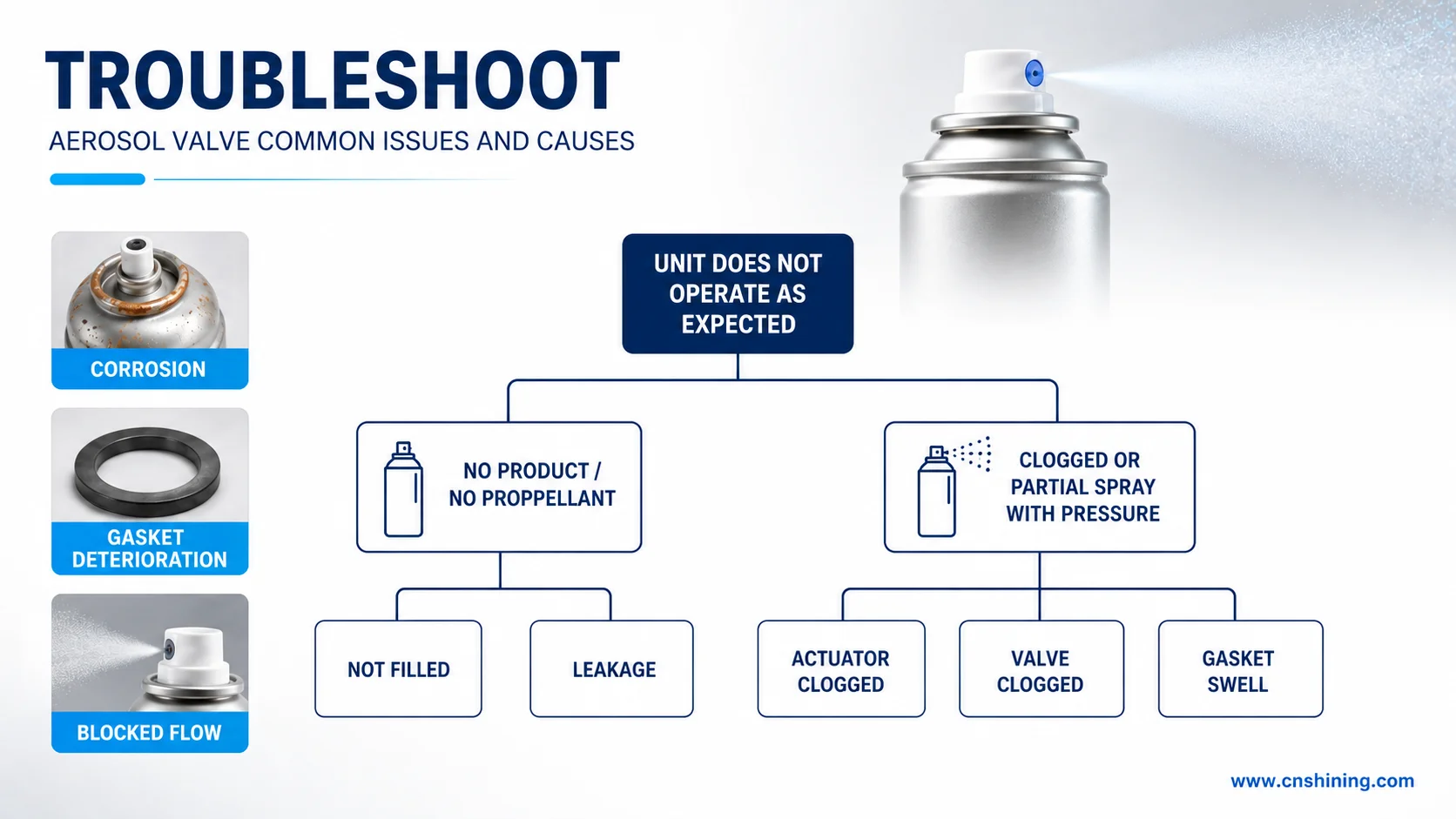 TROUBLESHOOT

AEROSOL VALVE COMMON ISSUES AND CAUSES

CORROSION

GASKET DETERIORATION

BLOCKED FLOW

UNIT DOES NOT OPERATE AS EXPECTED

NO PRODUCT / NO PROPPELLANT

CLOGGED OR PARTIAL SPRAY WITH PRESSURE

NOT FILLED

LEAKAGE

ACTUATOR CLOGGED

VALVE CLOGGED

GASKET SWELL

www.cnshining.com