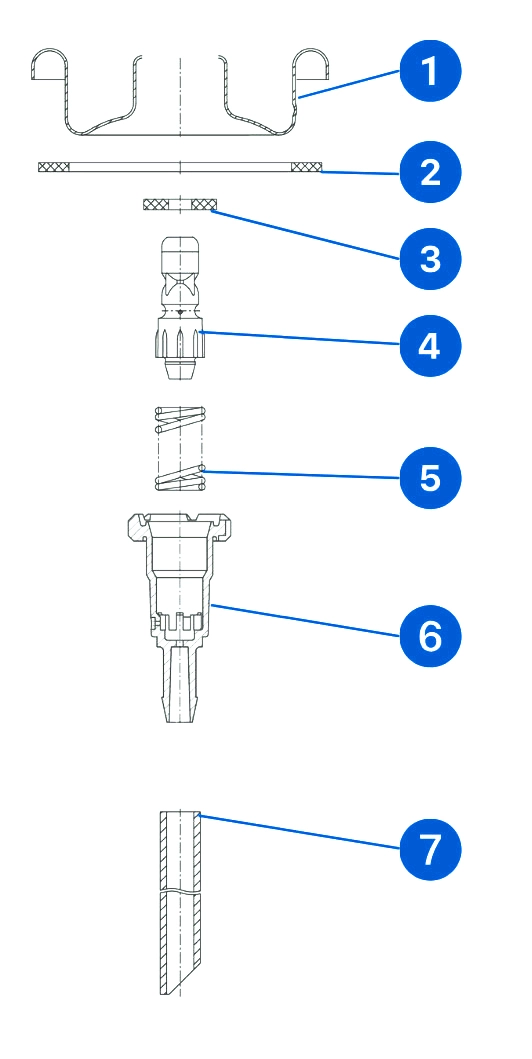 1
2
3
4
5
6
7