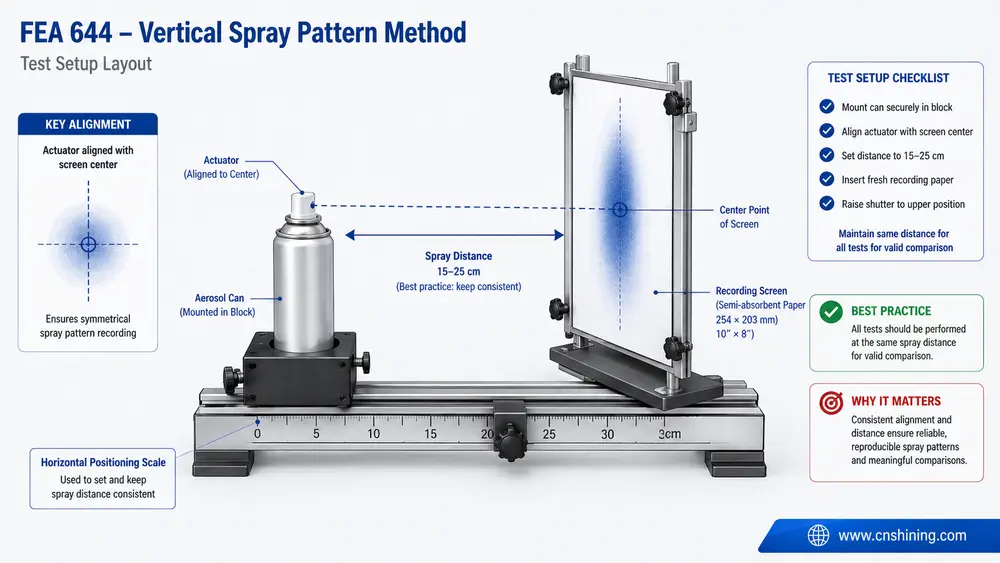 FEA 644 – Vertical Spray Pattern Method

Test Setup Layout

KEY ALIGNMENT

Actuator aligned with screen center

Ensures symmetrical spray pattern recording

Actuator
(Aligned to Center)

Aerosol Can
(Mounted in Block)

Spray Distance
15–25 cm
(Best practice: keep consistent)

Center Point of Screen

Recording Screen
(Semi-absorbent Paper 254 × 203 mm)
10" × 8")

0 5 10 15 20 25 30 3cm

Horizontal Positioning Scale

Used to set and keep spray distance consistent

TEST SETUP CHECKLIST

Mount can securely in block

Align actuator with screen center

Set distance to 15–25 cm

Insert fresh recording paper

Raise shutter to upper position

Maintain same distance for all tests for valid comparison

BEST PRACTICE

All tests should be performed at the same spray distance for valid comparison.

WHY IT MATTERS

Consistent alignment and distance ensure reliable, reproducible spray patterns and meaningful comparisons.

www.cnshining.com