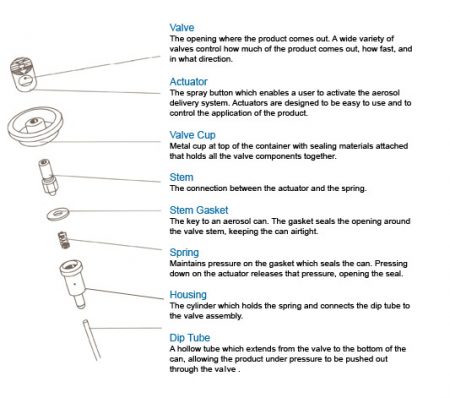 Valve
The opening where the product comes out. A wide variety of valves control how much of the product comes out, how fast, and in what direction.

Actuator
The spray button which enables a user to activate the aerosol delivery system. Actuators are designed to be easy to use and to control the application of the product.

Valve Cup
Metal cup at top of the container with sealing materials attached that holds all the valve components together.

Stem
The connection between the actuator and the spring.

Stem Gasket
The key to an aerosol can. The gasket seals the opening around the valve stem, keeping the can airtight.

Spring
Maintains pressure on the gasket which seals the can. Pressing down on the actuator releases that pressure, opening the seal.

Housing
The cylinder which holds the spring and connects the dip tube to the valve assembly.

Dip Tube
A hollow tube which extends from the valve to the bottom of the can, allowing the product under pressure to be pushed out through the valve .